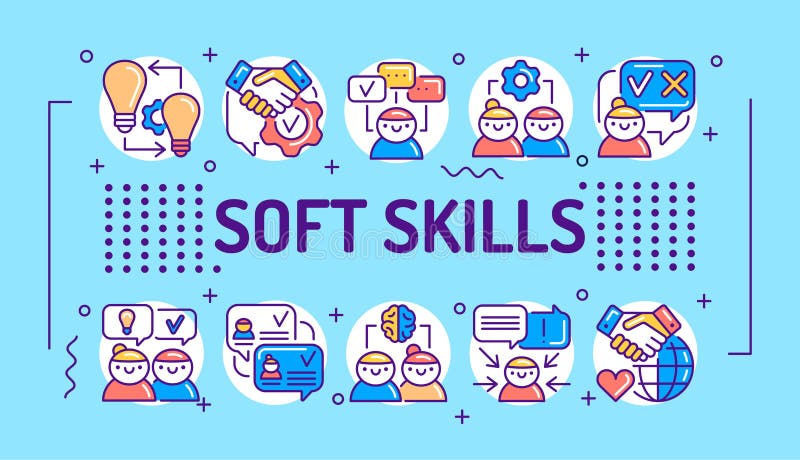 SOFT SKILLS