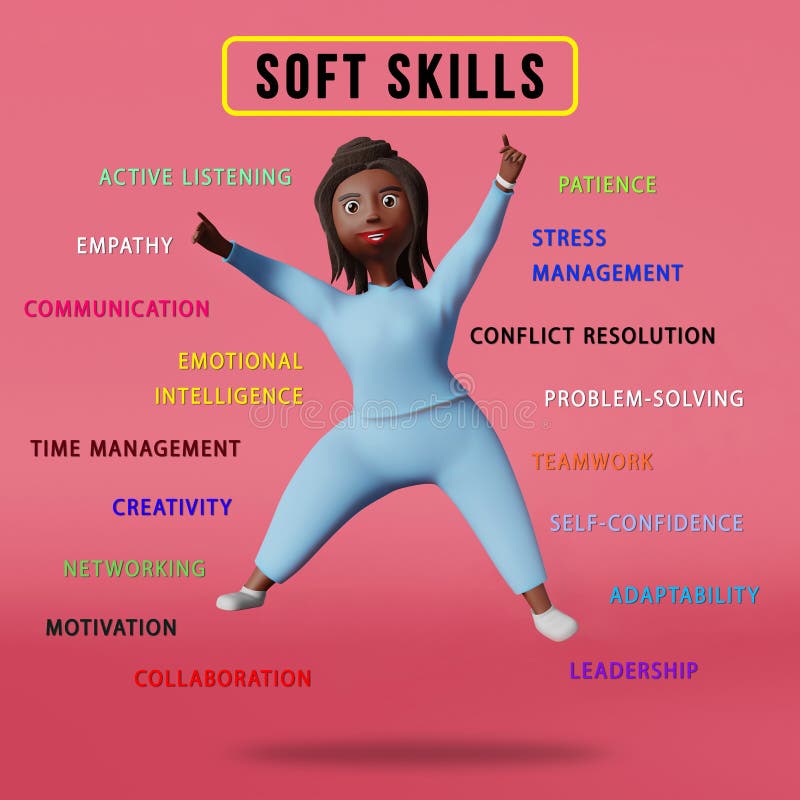 SOFT SKILLS

ACTIVE LISTENING

EMPATHY

COMMUNICATION

EMOTIONAL INTELLIGENCE

TIME MANAGEMENT

CREATIVITY

NETWORKING

MOTIVATION

COLLABORATION

PATIENCE

STRESS MANAGEMENT

CONFLICT RESOLUTION

PROBLEM-SOLVING

TEAMWORK

SELF-CONFIDENCE

ADAPTABILITY

LEADERSHIP

dreamstime