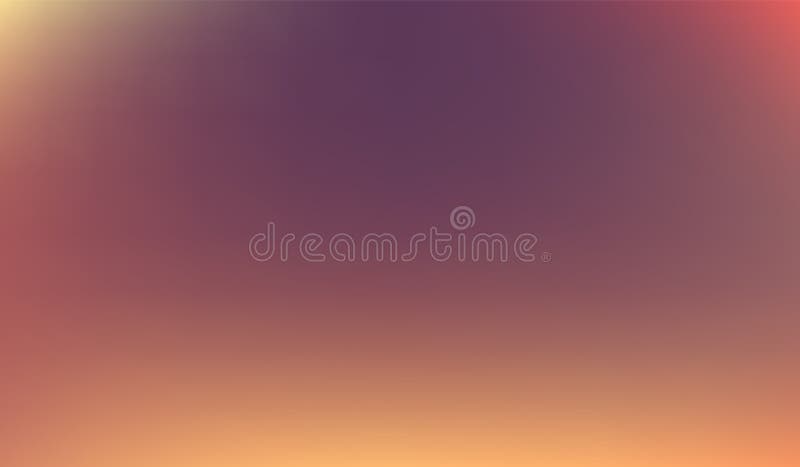 dreamstime