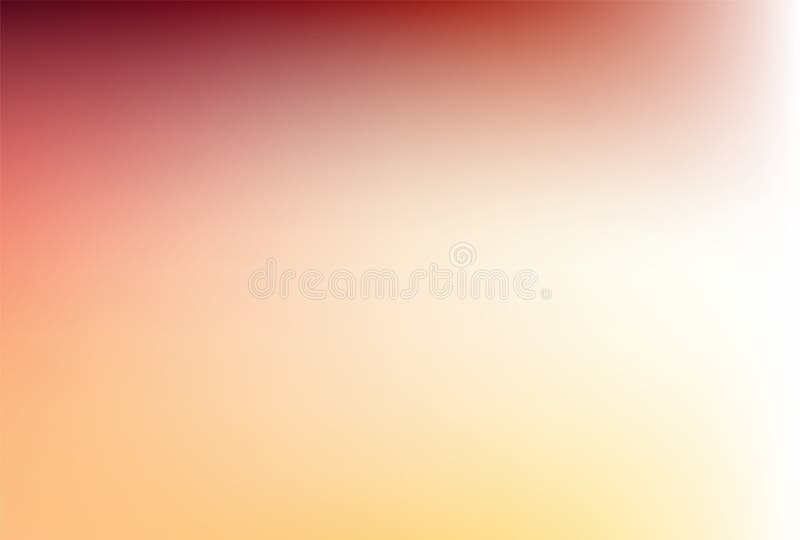 dreamstime