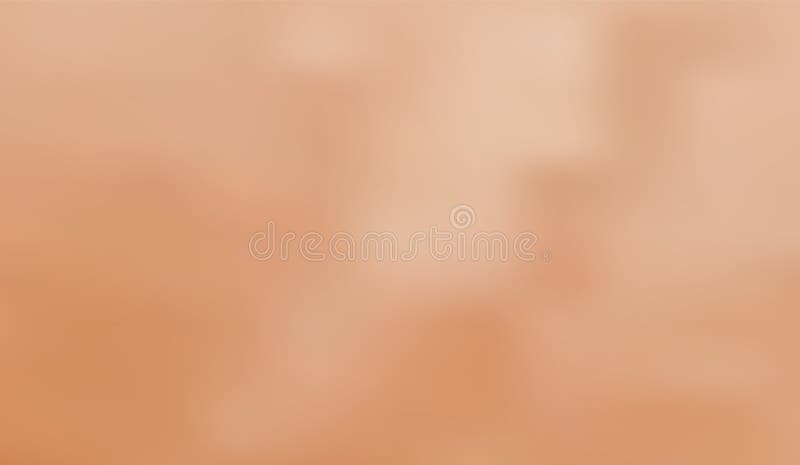 dreamstime