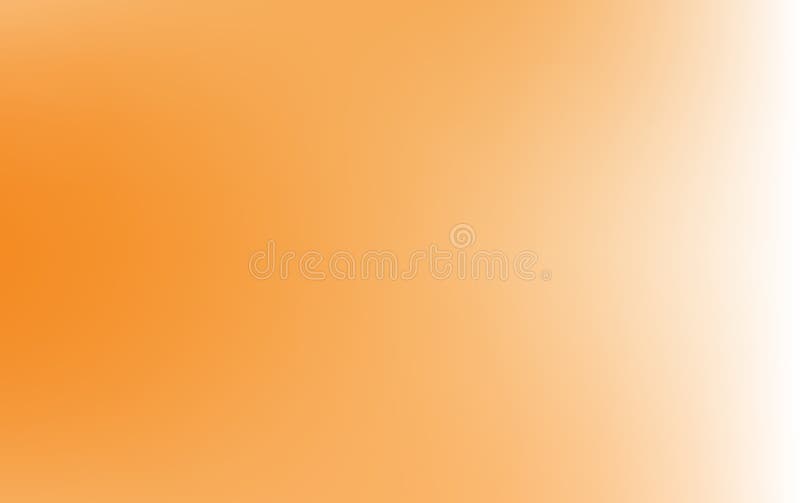 dreamstime