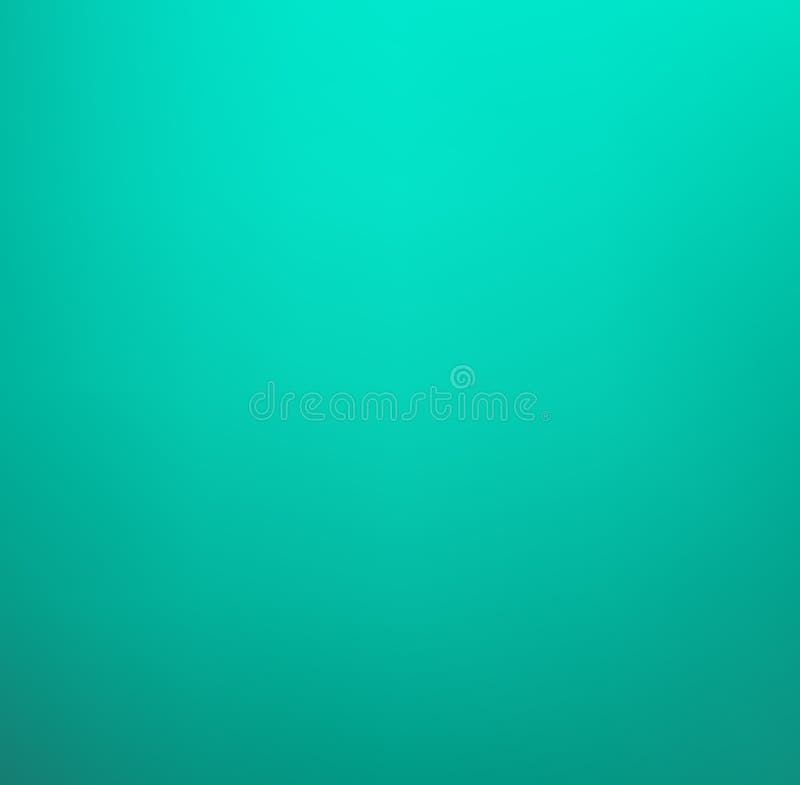 dreamstime