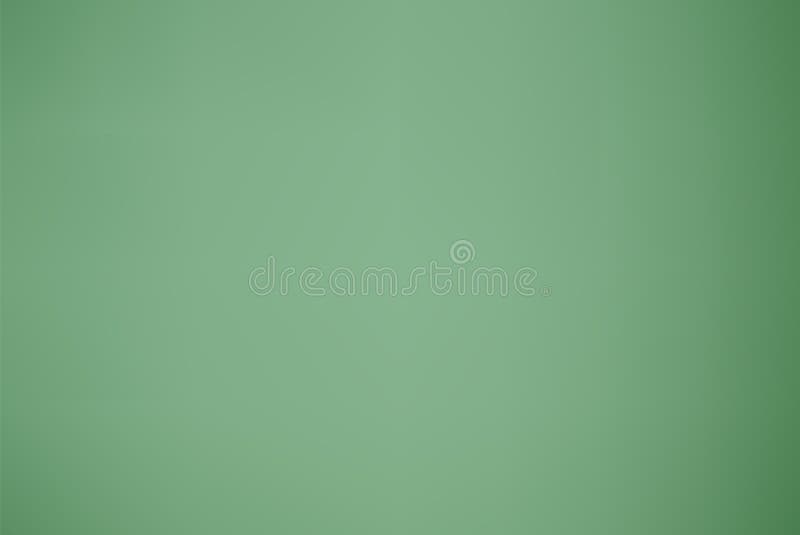 dreamstime