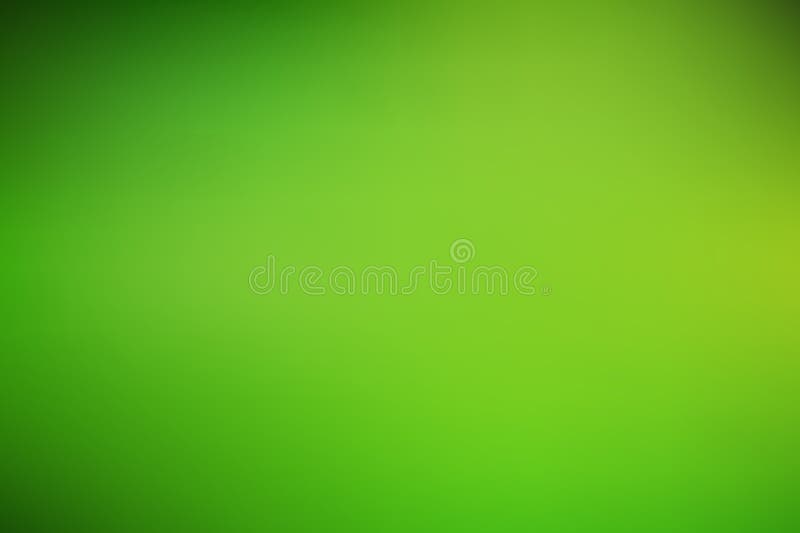 dreamstime