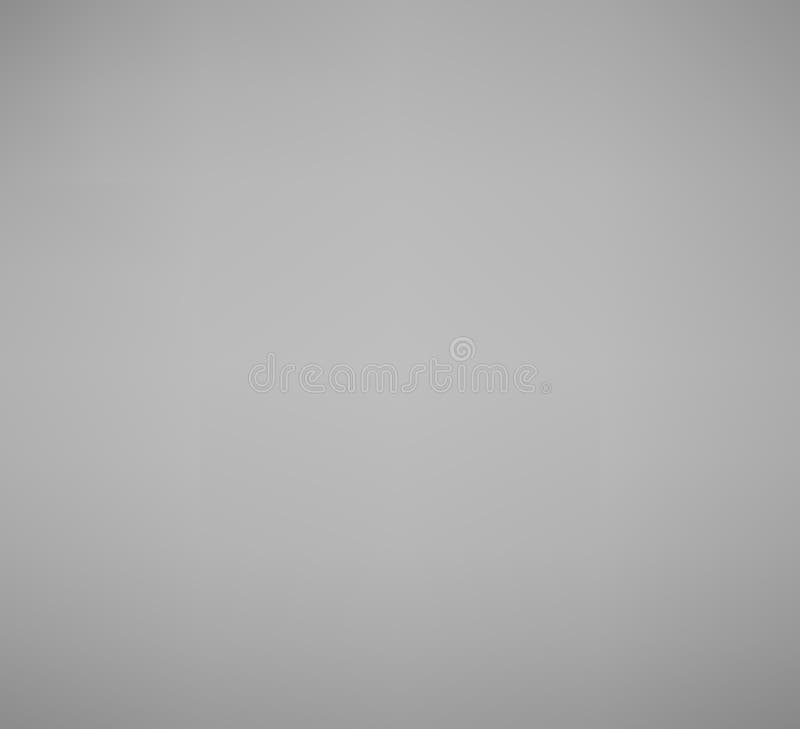 dreamstime