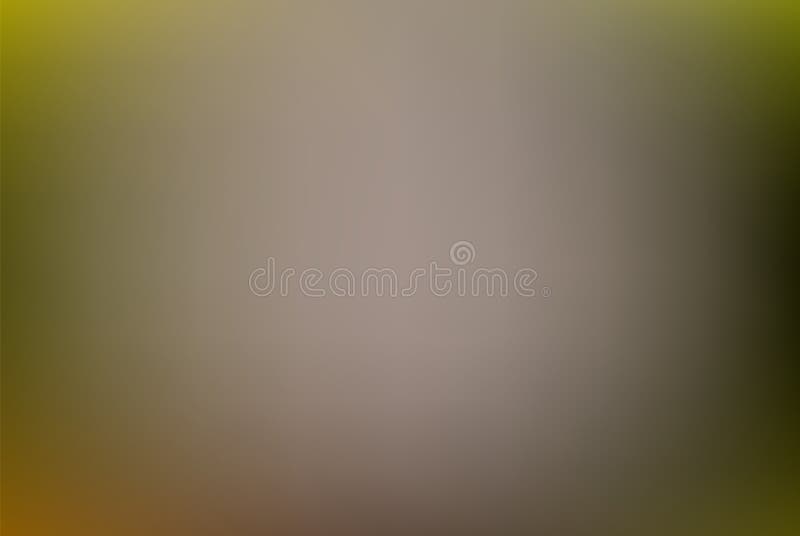 dreamstime®