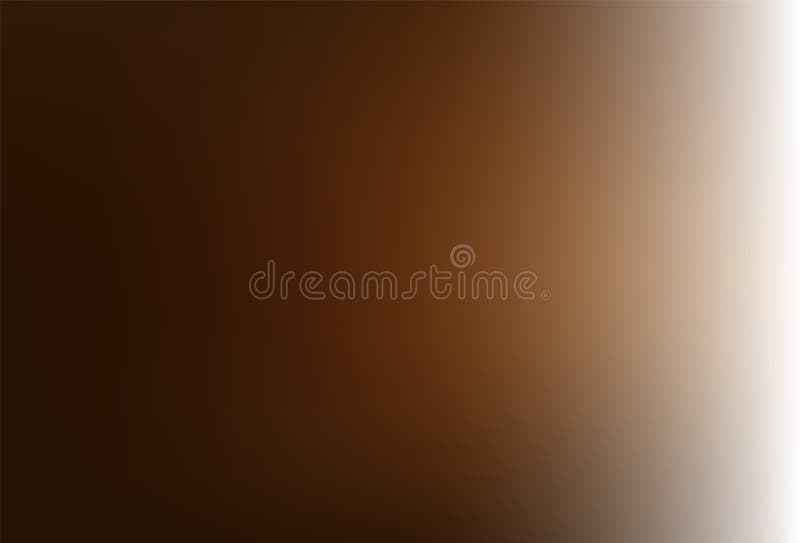 dreamstime®