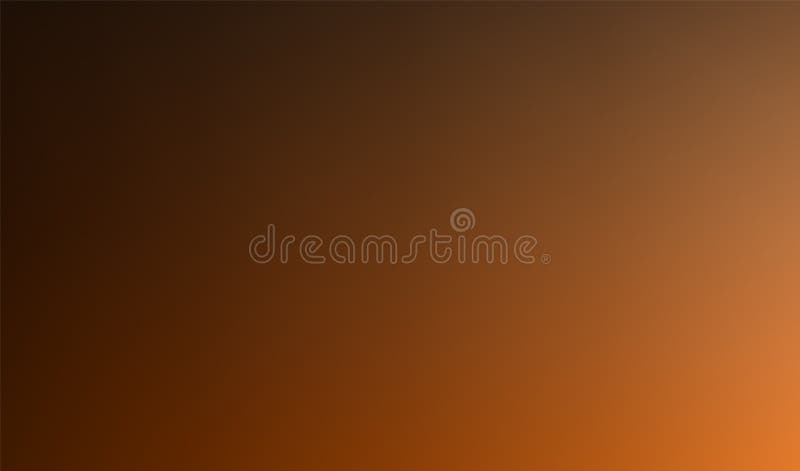 dreamstime®