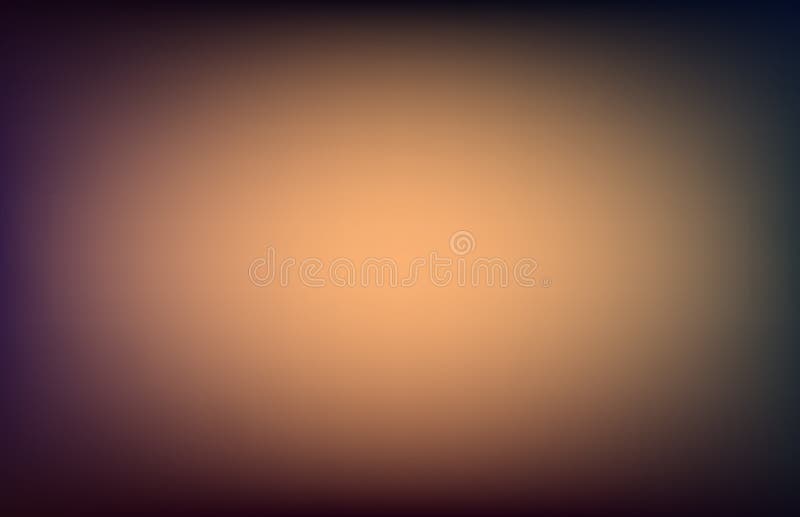 dreamstime