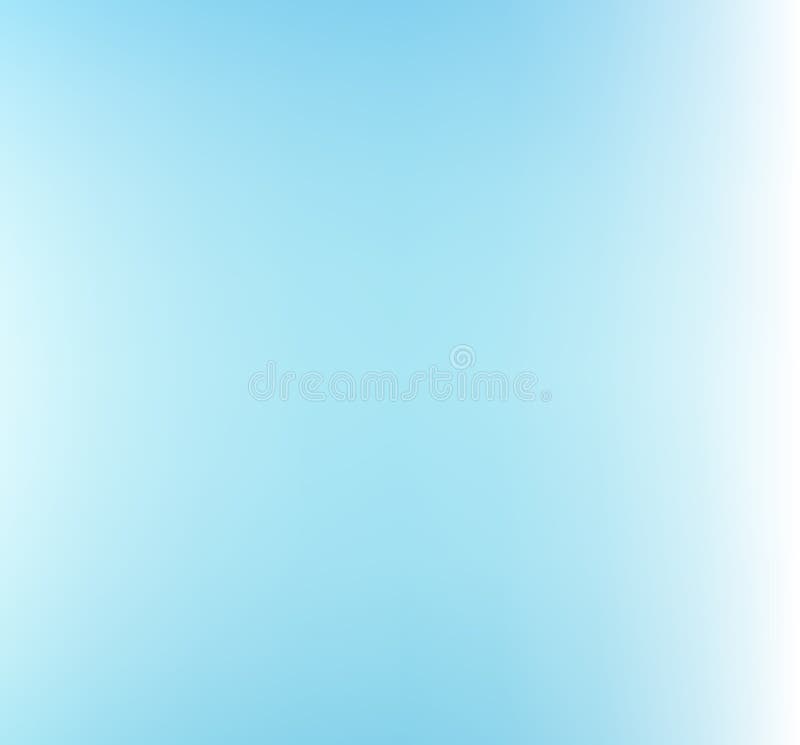 dreamstime