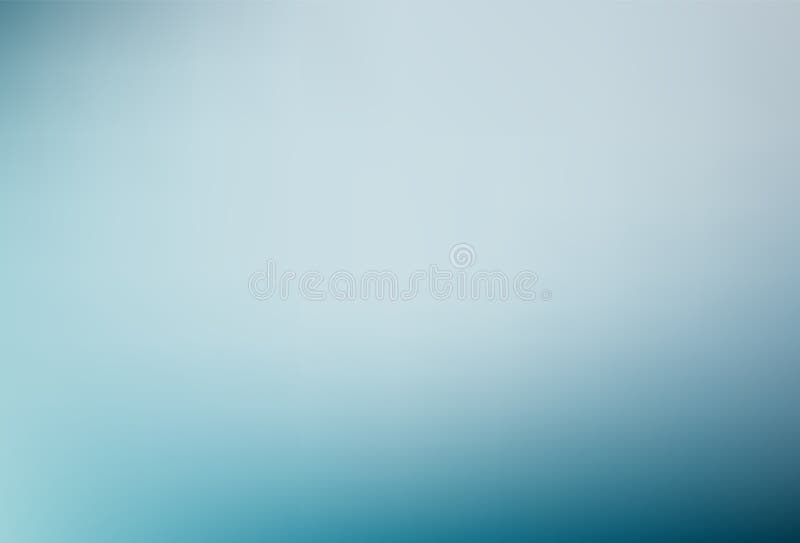 dreamstime