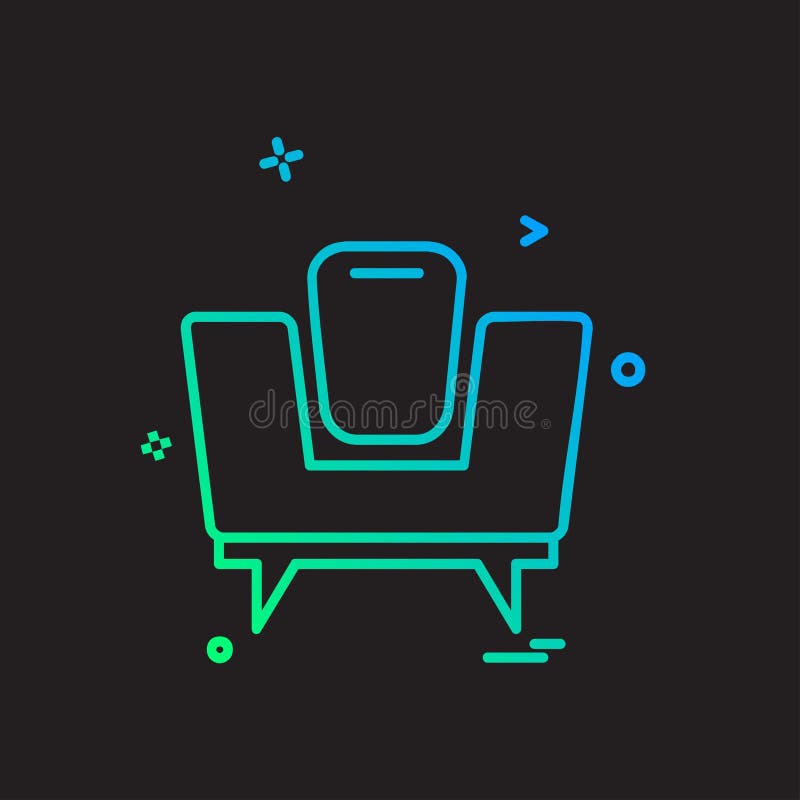 dreamstime®