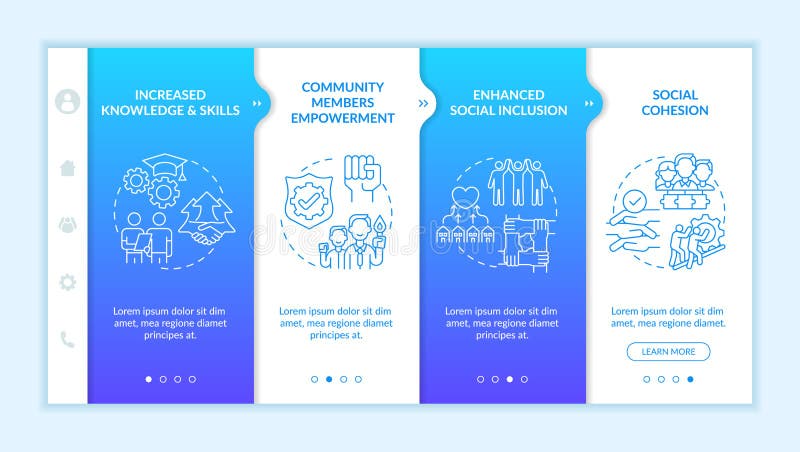 INCREASED KNOWLEDGE & SKILLS

Lorem ipsum dolor sit dim amet, mea regione diamet principes at.

COMMUNITY MEMBERS EMPOWERMENT

Lorem ipsum dolor sit dim amet, mea regione diamet principes at.

ENHANCED SOCIAL INCLUSION

Lorem ipsum dolor sit dim amet, mea regione diamet principes at.

SOCIAL COHESION

Lorem ipsum dolor sit dim amet, mea regione diamet.

LEARN MORE