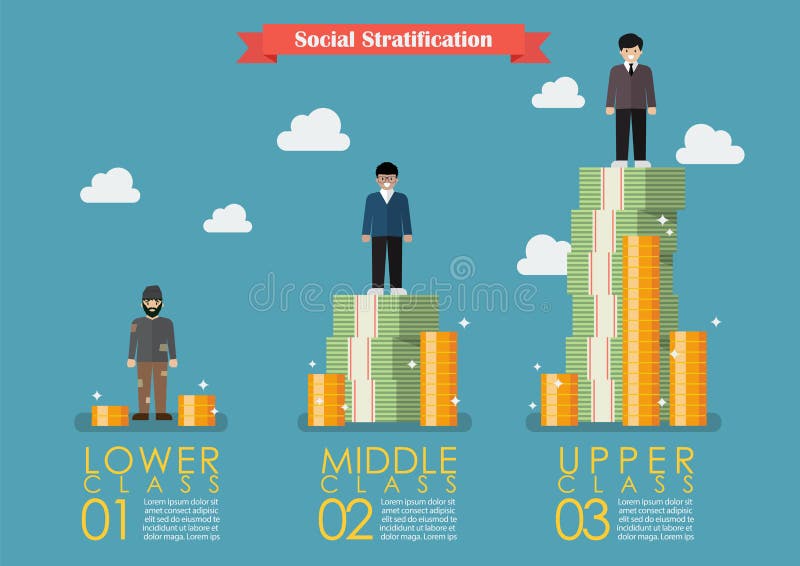 Social Stratification

dreamstime

LOWER
CLASS
01
Lorem ipsum dolor sit amet consect adipisic elit sed do eiusmod te incididunt ut labore et dolor maga. Lorem ips

MIDDLE
CLASS
02
Lorem ipsum dolor sit amet consect adipisic elit sed do eiusmod te incididunt ut labore et dolor maga. Lorem ips

UPPER
CLASS
03
Lorem ipsum dolor sit amet consect adipisic elit sed do eiusmod te incididunt ut labore et dolor maga. Lorem ips