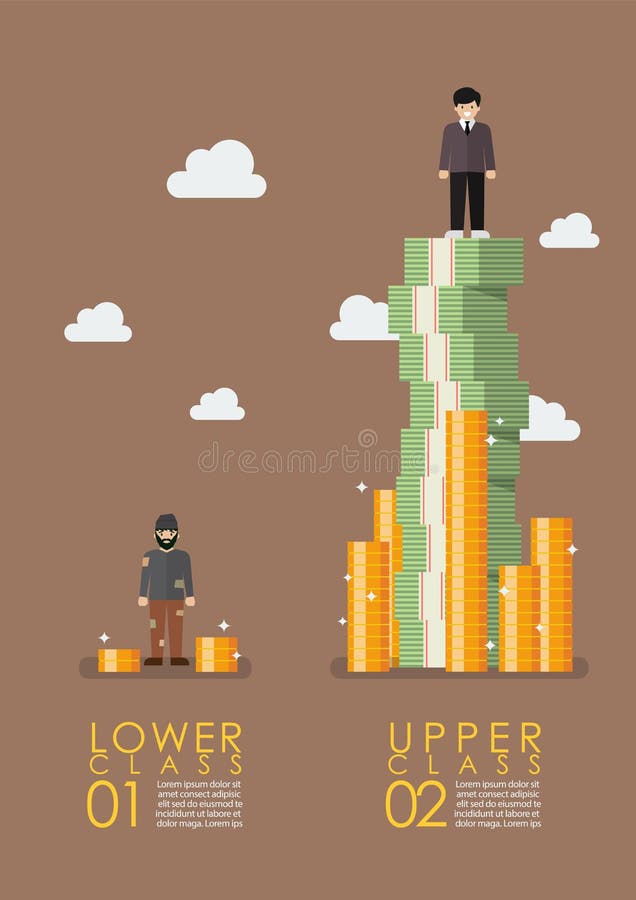 dreamstime

LOWER
CLASS
01
Lorem ipsum dolor sit amet consect adipisic elit sed do eiusmod te incididunt ut labore et dolor maga. Lorem ips

UPPER
CLASS
02
Lorem ipsum dolor sit amet consect adipisic elit sed do eiusmod te incididunt ut labore et dolor maga. Lorem ips