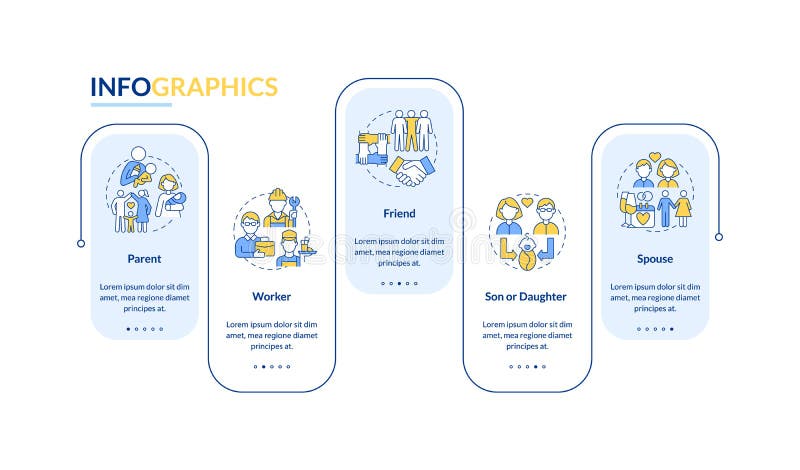 INFOGRAPHICS

Parent

Lorem ipsum dolor sit dim amet, mea regione diamet principes at.

Worker

Lorem ipsum dolor sit dim amet, mea regione diamet principes at.

Friend

Lorem ipsum dolor sit dim amet, mea regione diamet principes at.

Son or Daughter

Lorem ipsum dolor sit dim amet, mea regione diamet principes at.

Spouse

Lorem ipsum dolor sit dim amet, mea regione diamet principes at.