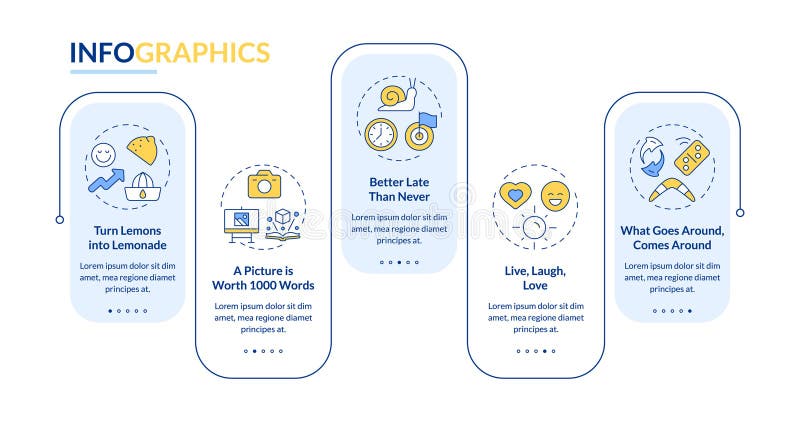 INFOGRAPHICS

Turn Lemons into Lemonade

Lorem ipsum dolor sit dim amet, mea regione diamet principes at.

A Picture is Worth 1000 Words

Lorem ipsum dolor sit dim amet, mea regione diamet principes at.

Better Late Than Never

Lorem ipsum dolor sit dim amet, mea regione diamet principes at.

Live, Laugh, Love

Lorem ipsum dolor sit dim amet, mea regione diamet principes at.

What Goes Around, Comes Around

Lorem ipsum dolor sit dim amet, mea regione diamet principes at.