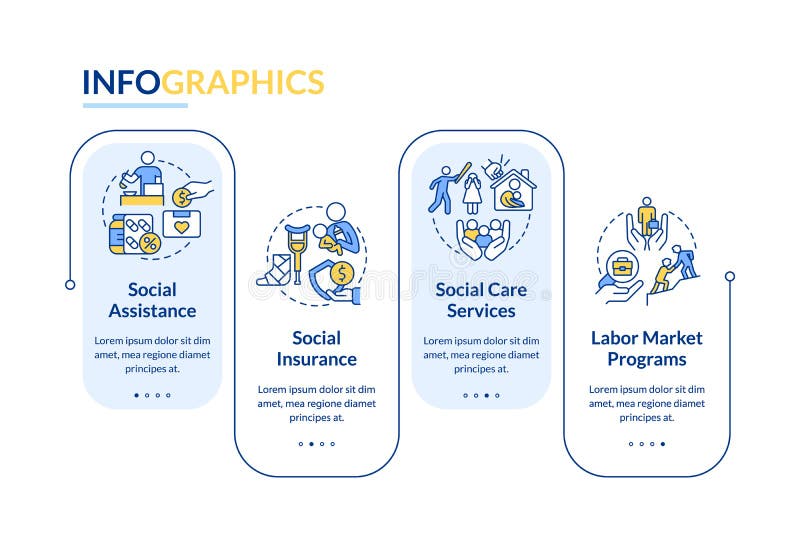 INFOGRAPHICS

Social Assistance

Lorem ipsum dolor sit dim amet, mea regione diamet principes at.

Social Insurance

Lorem ipsum dolor sit dim amet, mea regione diamet principes at.

Social Care Services

Lorem ipsum dolor sit dim amet, mea regione diamet principes at.

Labor Market Programs

Lorem ipsum dolor sit dim amet, mea regione diamet principes at.