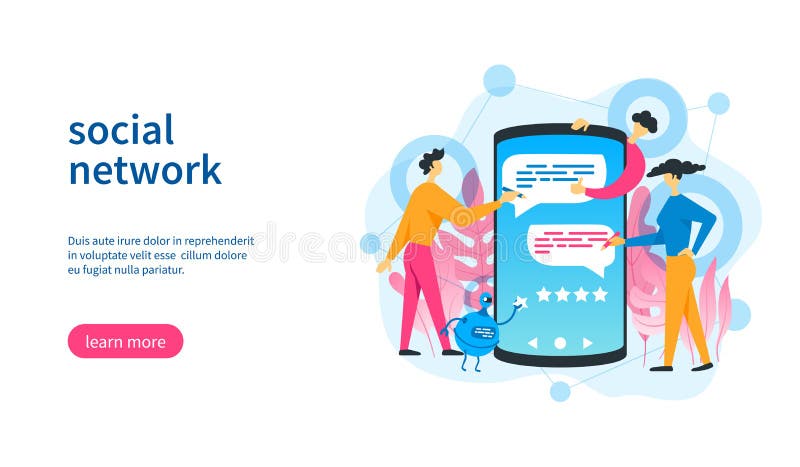 social network

Duis aute irure dolor in reprehenderit in voluptate velit esse cillum dolore eu fugiat nulla pariatur.

learn more

dreamstime