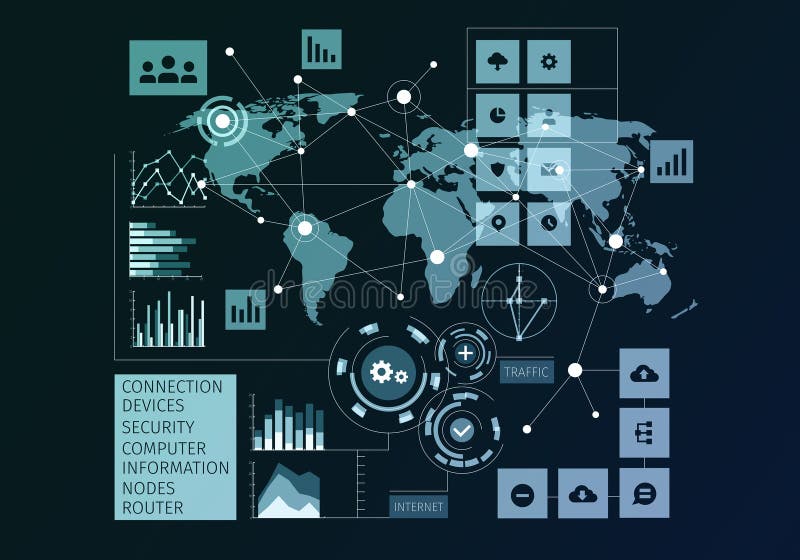 dreamstime

TRAFFIC

CONNECTION
DEVICES
SECURITY
COMPUTER
INFORMATION
NODES
ROUTER

INTERNET