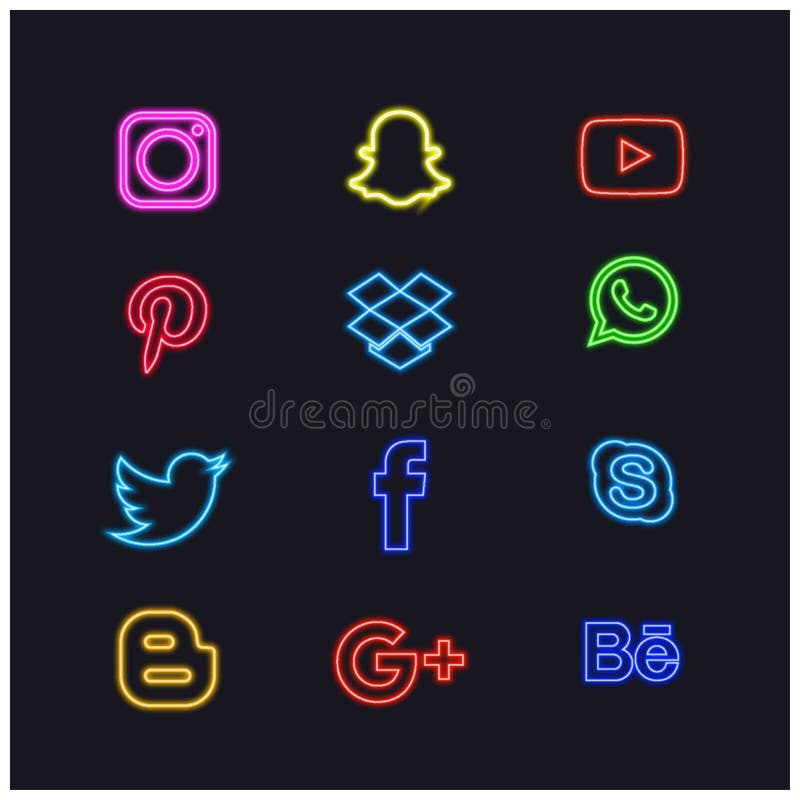 dreamstime

f

S

G+

Bē