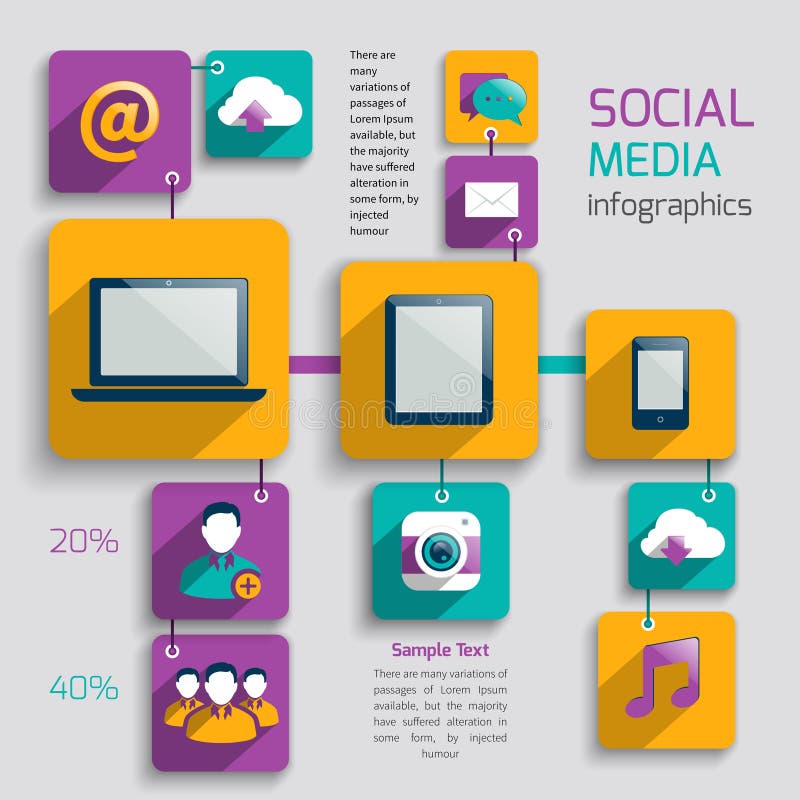 @

There are many variations of passages of Lorem Ipsum available, but the majority have suffered alteration in some form, by injected humour

SOCIAL MEDIA infographics

dreamstime

20%

40%

Sample Text

There are many variations of passages of Lorem Ipsum available, but the majority have suffered alteration in some form, by injected humour