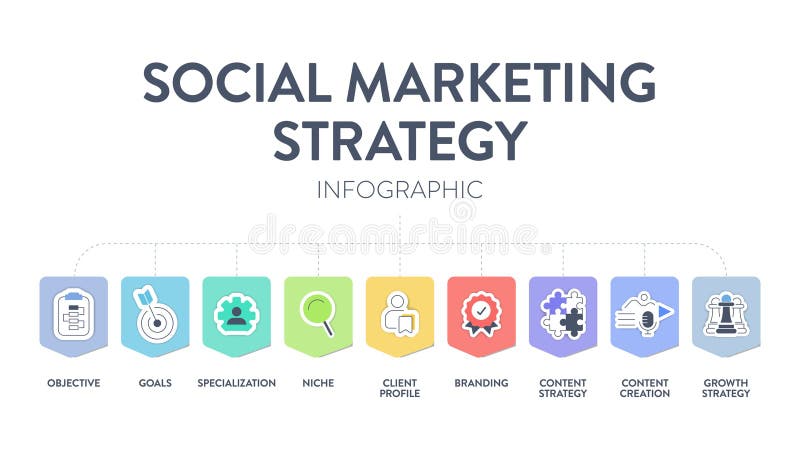 SOCIAL MARKETING STRATEGY

INFOGRAPHIC

dreamstime

OBJECTIVE

GOALS

SPECIALIZATION

NICHE

CLIENT PROFILE

BRANDING

CONTENT STRATEGY

CONTENT CREATION

GROWTH STRATEGY