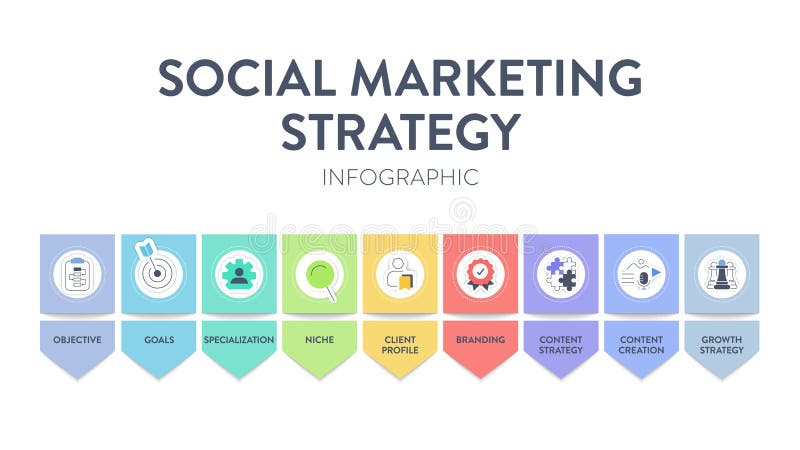 SOCIAL MARKETING STRATEGY

INFOGRAPHIC

dreamstime

OBJECTIVE

GOALS

SPECIALIZATION

NICHE

CLIENT PROFILE

BRANDING

CONTENT STRATEGY

CONTENT CREATION

GROWTH STRATEGY