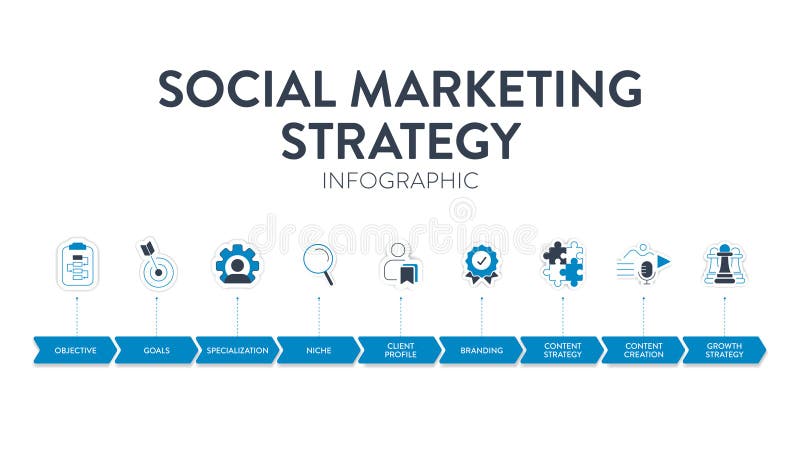 SOCIAL MARKETING STRATEGY

INFOGRAPHIC

dreamstime

OBJECTIVE

GOALS

SPECIALIZATION

NICHE

CLIENT PROFILE

BRANDING

CONTENT STRATEGY

CONTENT CREATION

GROWTH STRATEGY