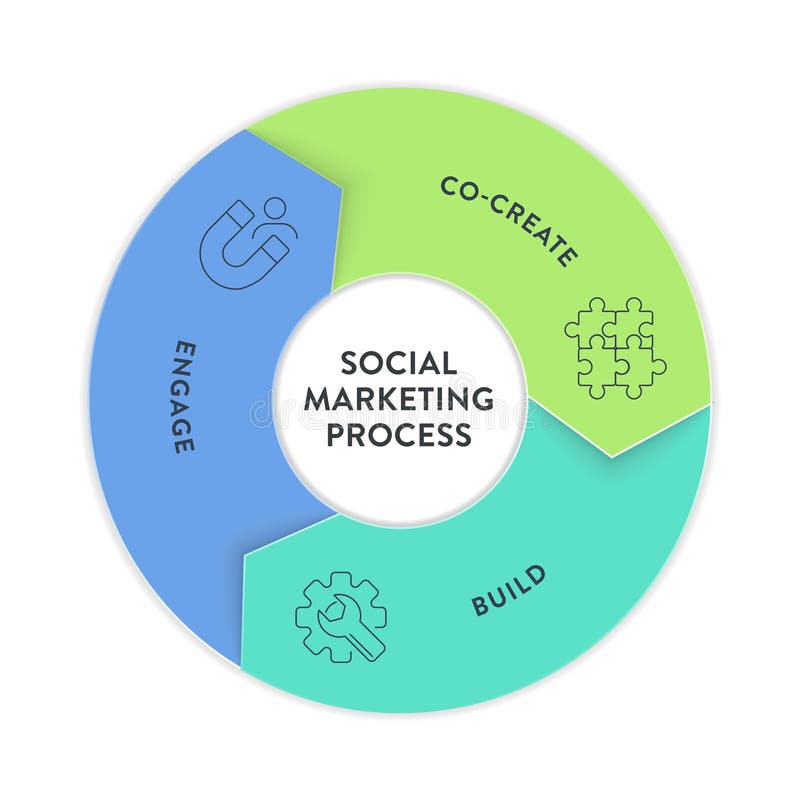 SOCIAL MARKETING PROCESS

CO-CREATE

BUILD

ENGAGE

dreamstime