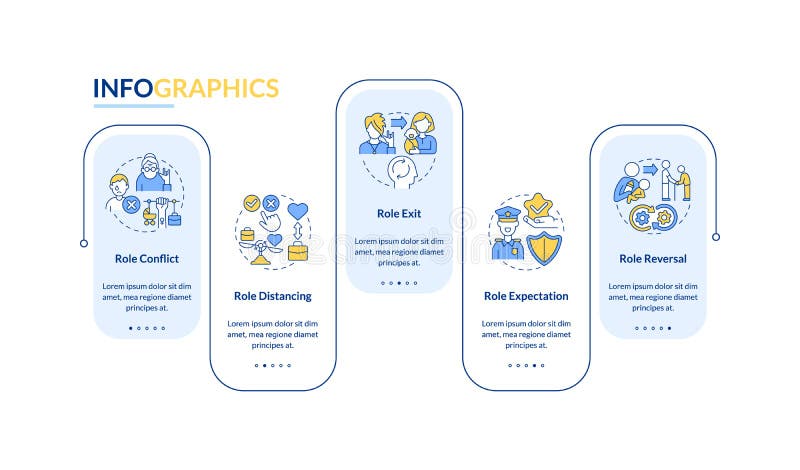 INFOGRAPHICS

Role Conflict

Lorem ipsum dolor sit dim amet, mea regione diamet principes at.

Role Distancing

Lorem ipsum dolor sit dim amet, mea regione diamet principes at.

Role Exit

Lorem ipsum dolor sit dim amet, mea regione diamet principes at.

Role Expectation

Lorem ipsum dolor sit dim amet, mea regione diamet principes at.

Role Reversal

Lorem ipsum dolor sit dim amet, mea regione diamet principes at.