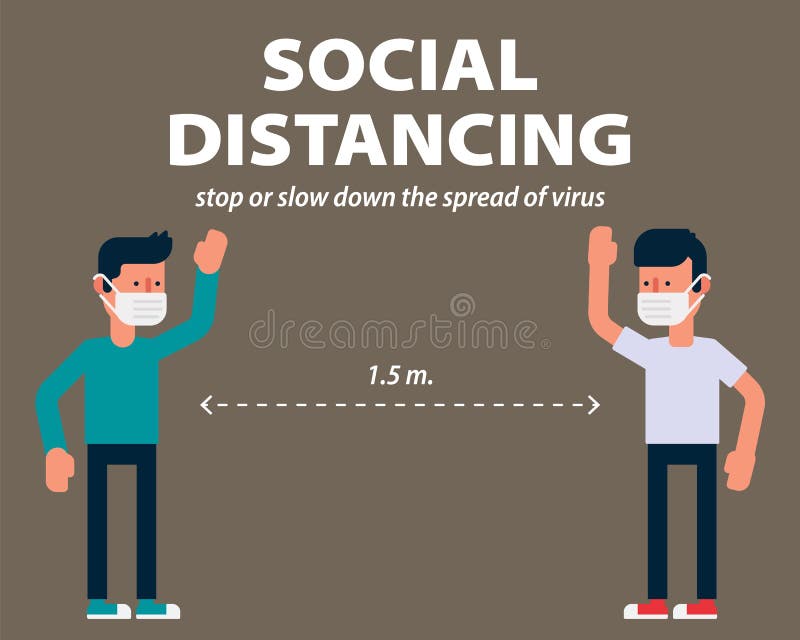 SOCIAL DISTANCING

stop or slow down the spread of virus

dreamstime

1.5 m.