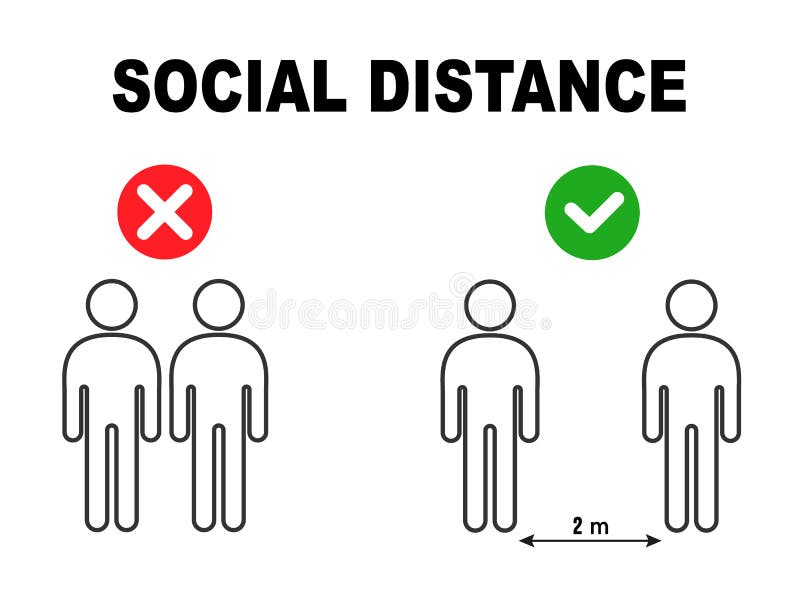 SOCIAL DISTANCE

dreamstime

2 m