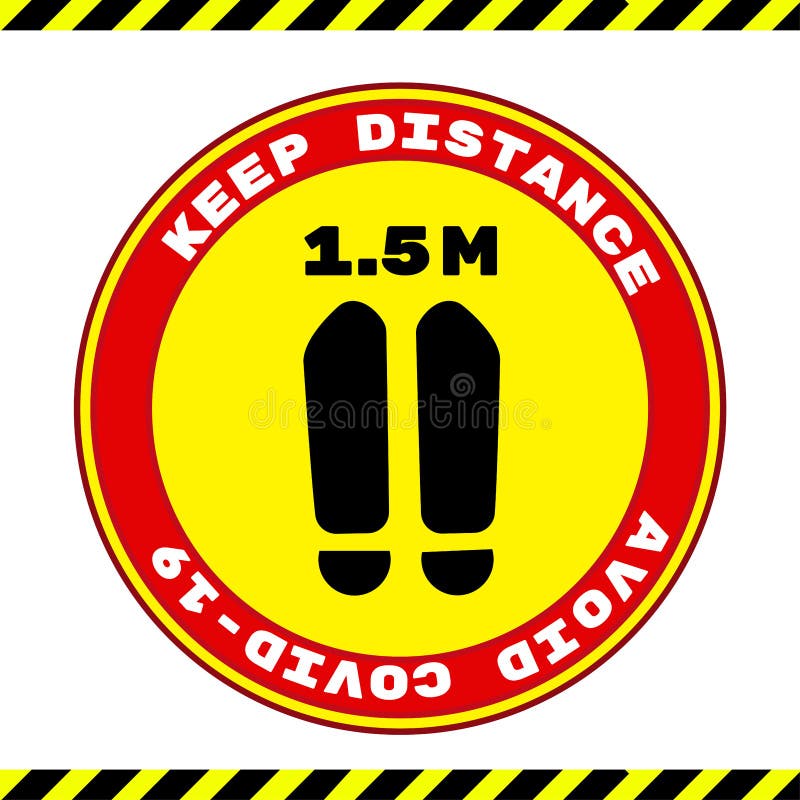 KEEP DISTANCE

1.5M

dreamstime

AVOID COVID-19