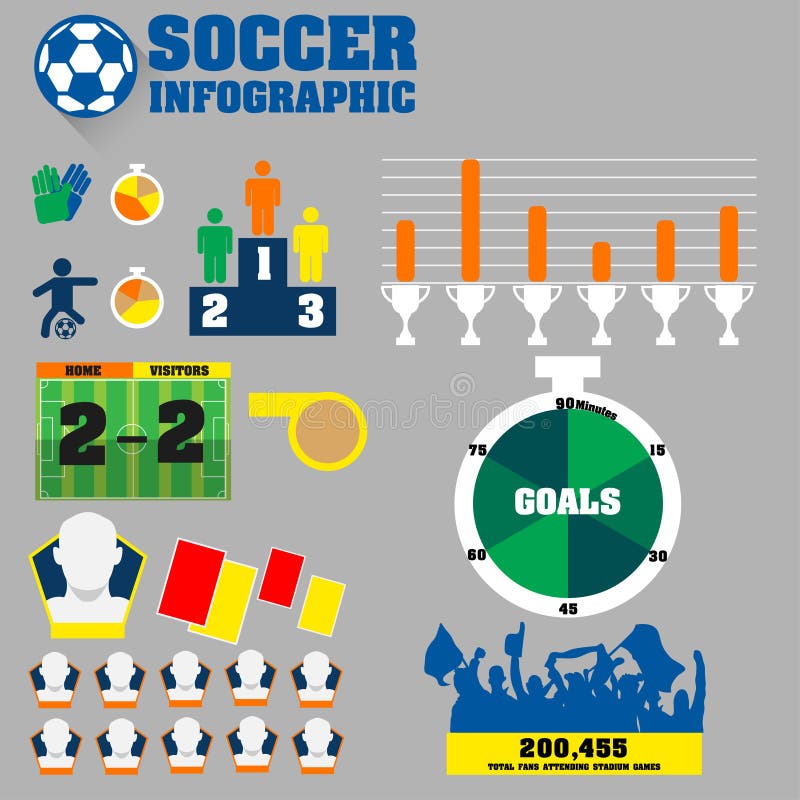 SOCCER
INFOGRAPHIC

1
2
3

HOME
VISITORS
2-2

90 Minutes
15
30
45
60
75
GOALS

200,455
TOTAL FANS ATTENDING STADIUM GAMES