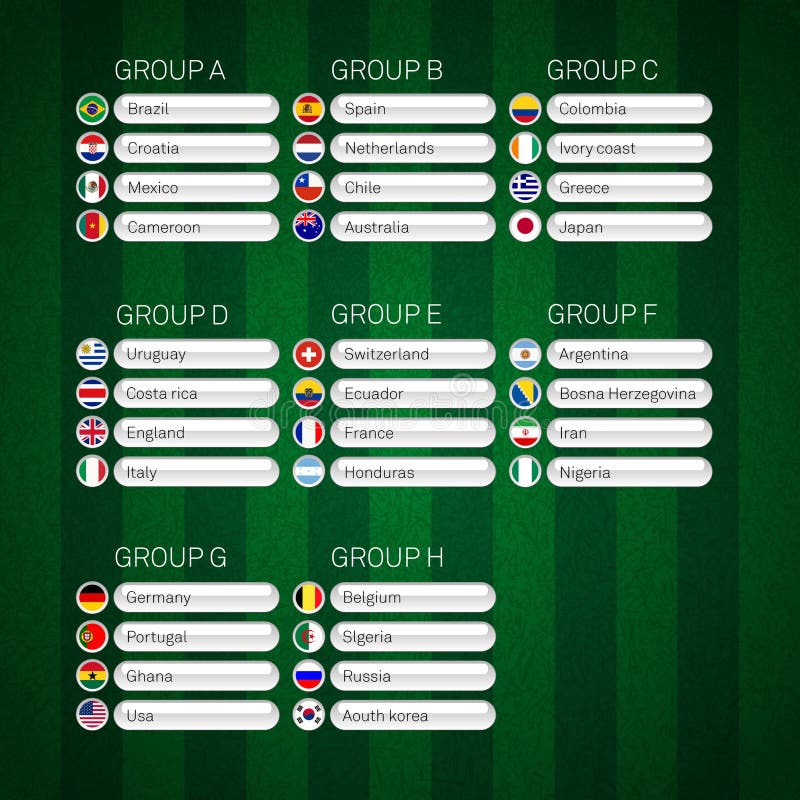 GROUP A
Brazil
Croatia
Mexico
Cameroon

GROUP B
Spain
Netherlands
Chile
Australia

GROUP C
Colombia
Ivory coast
Greece
Japan

GROUP D
Uruguay
Costa rica
England
Italy

GROUP E
Switzerland
Ecuador
France
Honduras

GROUP F
Argentina
Bosna Herzegovina
Iran
Nigeria

GROUP G
Germany
Portugal
Ghana
Usa

GROUP H
Belgium
Slgeria
Russia
Aouth korea

dreamstime