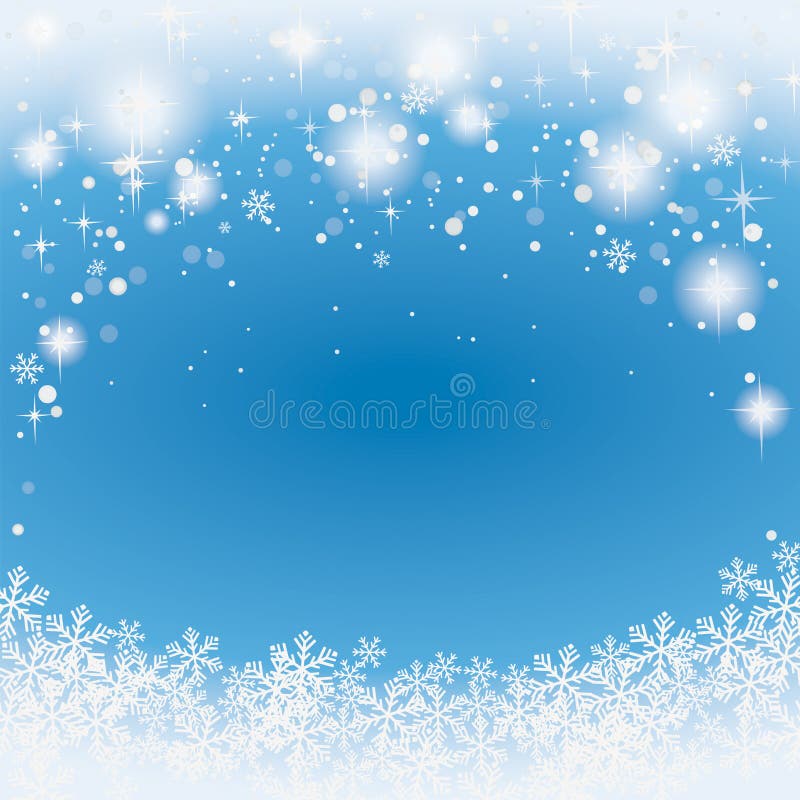 dreamstime