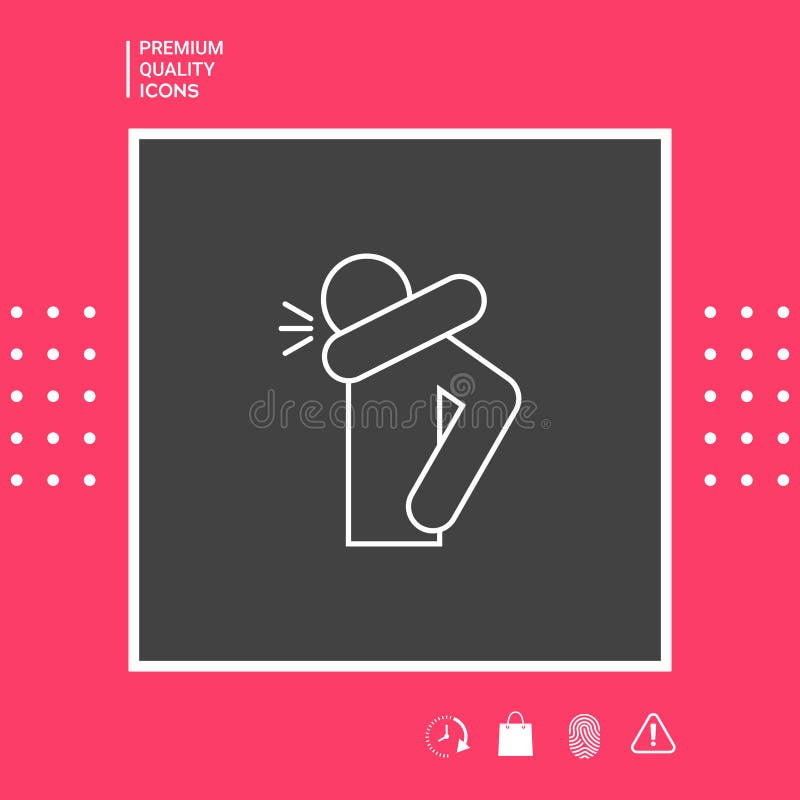 PREMIUM
QUALITY
ICONS

dreamstime