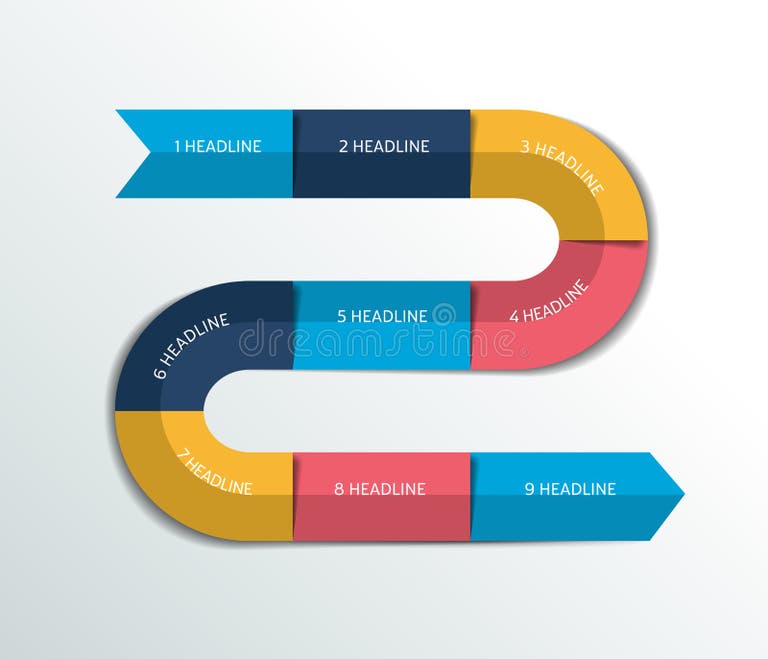 1 HEADLINE
2 HEADLINE
3 HEADLINE
4 HEADLINE
5 HEADLINE
6 HEADLINE
7 HEADLINE
8 HEADLINE
9 HEADLINE
dreamstime