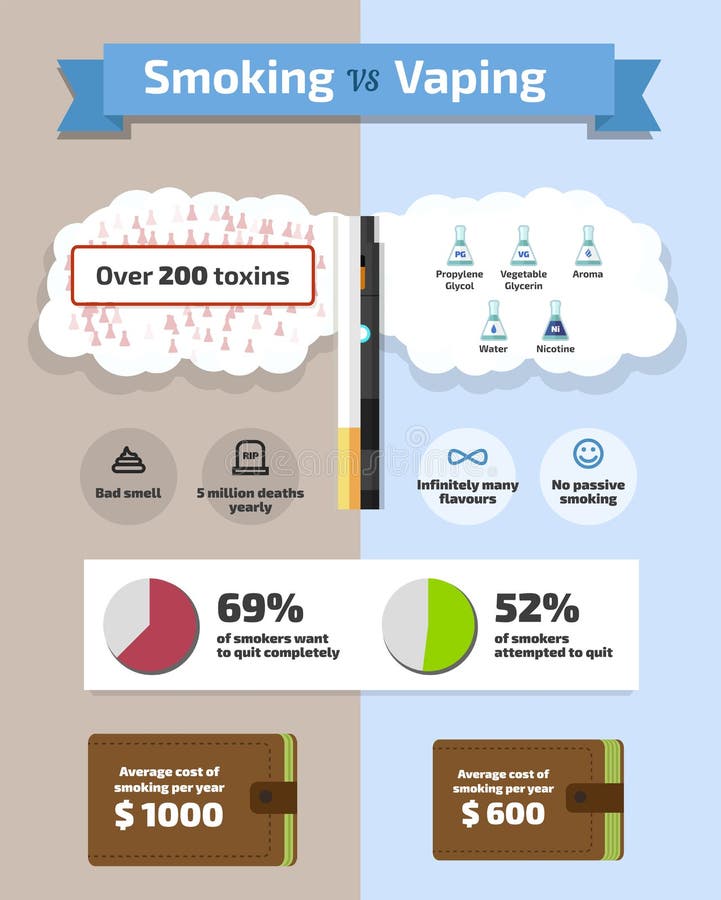 Smoking vs Vaping

Over 200 toxins

PG
Propylene Glycol

VG
Vegetable Glycerin

Aroma

Water

Ni
Nicotine

Bad smell

RIP
5 million deaths yearly

Infinitely many flavours

No passive smoking

69%
of smokers want to quit completely

52%
of smokers attempted to quit

Average cost of smoking per year
$ 1000

Average cost of smoking per year
$ 600