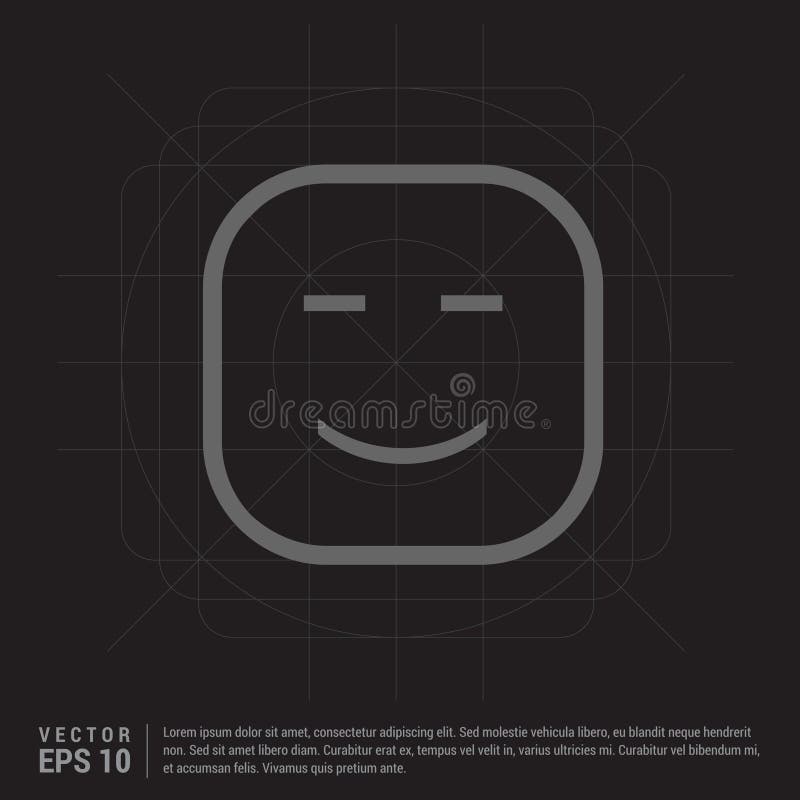 dreamstime®

VECTOR
EPS 10

Lorem ipsum dolor sit amet, consectetur adipiscing elit. Sed molestie vehicula libero, eu blandit neque hendrerit non. Sed sit amet libero diam. Curabitur erat ex, tempus vel velit in, varius ultricies mi. Curabitur vel bibendum mi, et accumsan felis. Vivamus quis pretium ante.