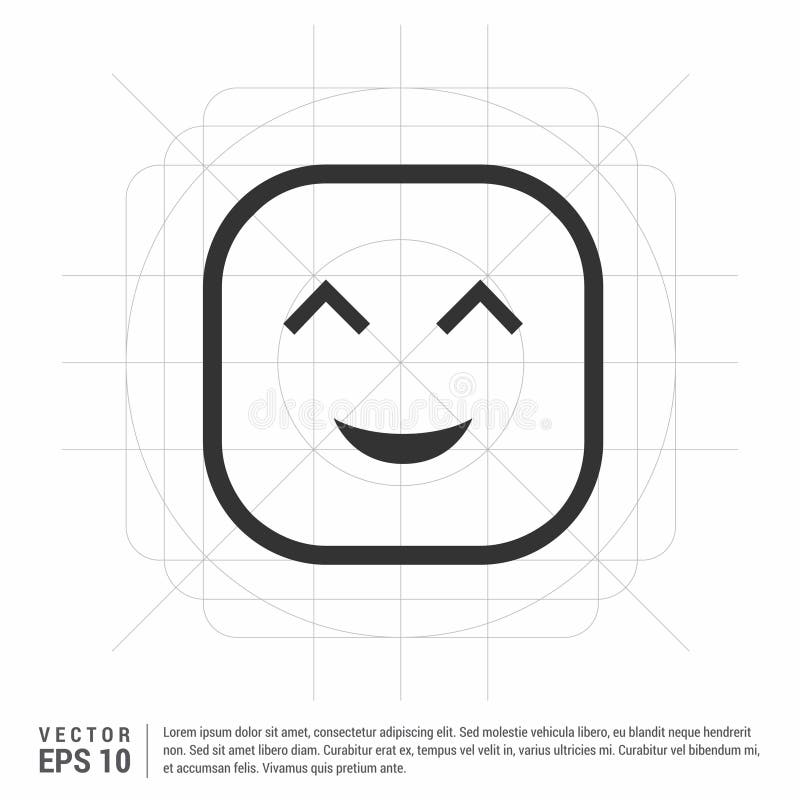 dreamstime

VECTOR
EPS 10

Lorem ipsum dolor sit amet, consectetur adipiscing elit. Sed molestie vehicula libero, eu blandit neque hendrerit non. Sed sit amet libero diam. Curabitur erat ex, tempus vel velit in, varius ultricies mi. Curabitur vel bibendum mi, et accumsan felis. Vivamus quis pretium ante.