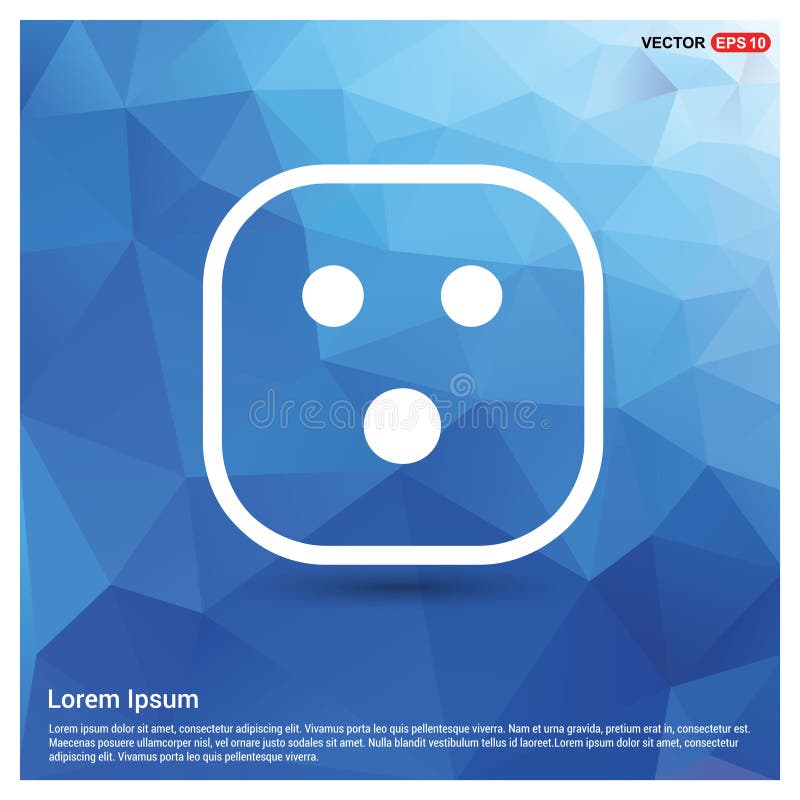 VECTOR EPS 10

dreamstime

Lorem Ipsum

Lorem ipsum dolor sit amet, consectetur adipiscing elit. Vivamus porta leo quis pellentesque viverra. Nam et urna gravida, pretium erat in, consectetur est. Maecenas posuere ullamcorper nisl, vel ornare justo sodales sit amet. Nulla blandit vestibulum tellus id laoreet.Lorem ipsum dolor sit amet, consectetur adipiscing elit. Vivamus porta leo quis pellentesque viverra.