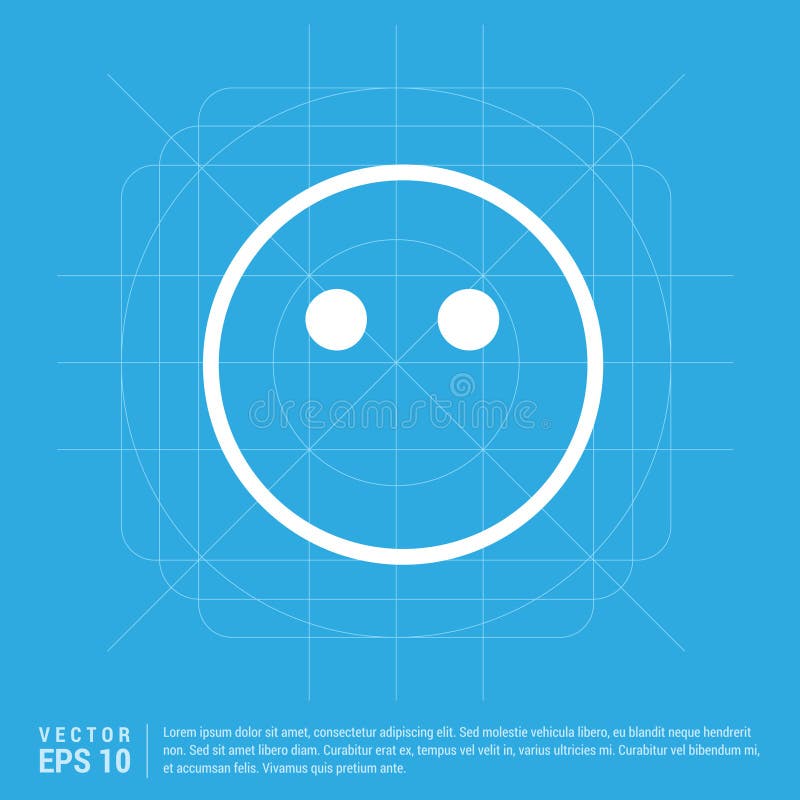 dreamstime

VECTOR
EPS 10

Lorem ipsum dolor sit amet, consectetur adipiscing elit. Sed molestie vehicula libero, eu blandit neque hendrerit non. Sed sit amet libero diam. Curabitur erat ex, tempus vel velit in, varius ultricies mi. Curabitur vel bibendum mi, et accumsan felis. Vivamus quis pretium ante.