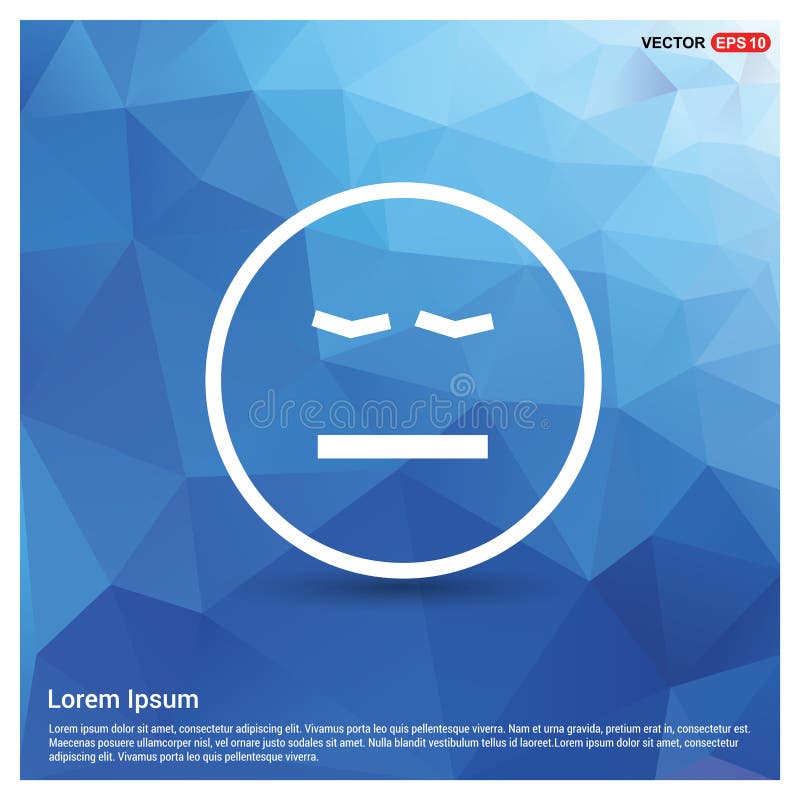 VECTOR EPS 10

dreamstime

Lorem Ipsum

Lorem ipsum dolor sit amet, consectetur adipiscing elit. Vivamus porta leo quis pellentesque viverra. Nam et urna gravida, pretium erat in, consectetur est. Maecenas posuere ullamcorper nisl, vel ornare justo sodales sit amet. Nulla blandit vestibulum tellus id laoreet.Lorem ipsum dolor sit amet, consectetur adipiscing elit. Vivamus porta leo quis pellentesque viverra.