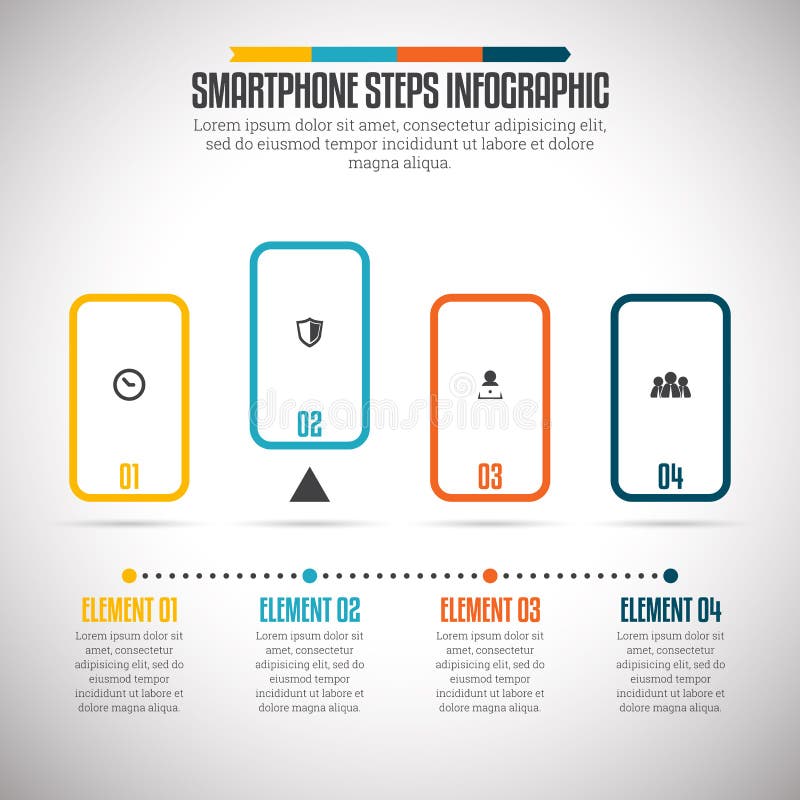 SMARTPHONE STEPS INFOGRAPHIC

Lorem ipsum dolor sit amet, consectetur adipisicing elit, sed do eiusmod tempor incididunt ut labore et dolore magna aliqua.

01

02

03

04

dreamstime

ELEMENT 01

Lorem ipsum dolor sit amet, consectetur adipisicing elit, sed do eiusmod tempor incididunt ut labore et dolore magna aliqua.

ELEMENT 02

Lorem ipsum dolor sit amet, consectetur adipisicing elit, sed do eiusmod tempor incididunt ut labore et dolore magna aliqua.

ELEMENT 03

Lorem ipsum dolor sit amet, consectetur adipisicing elit, sed do eiusmod tempor incididunt ut labore et dolore magna aliqua.

ELEMENT 04

Lorem ipsum dolor sit amet, consectetur adipisicing elit, sed do eiusmod tempor incididunt ut labore et dolore magna aliqua.