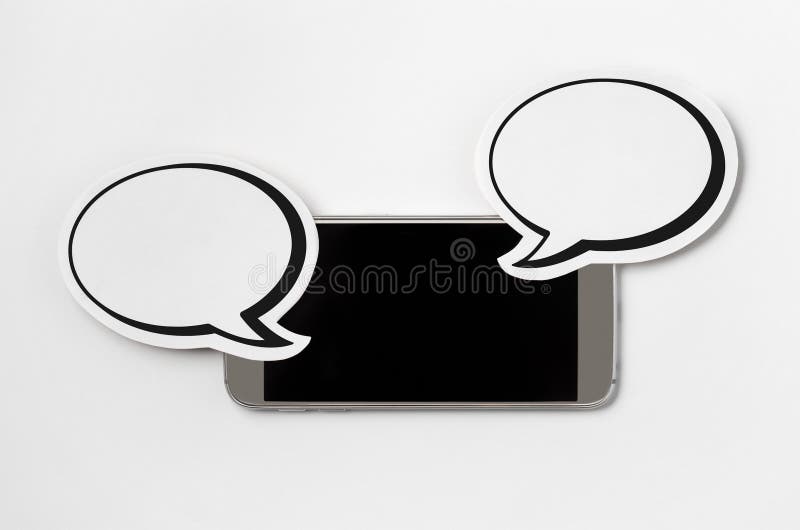 dreamstime