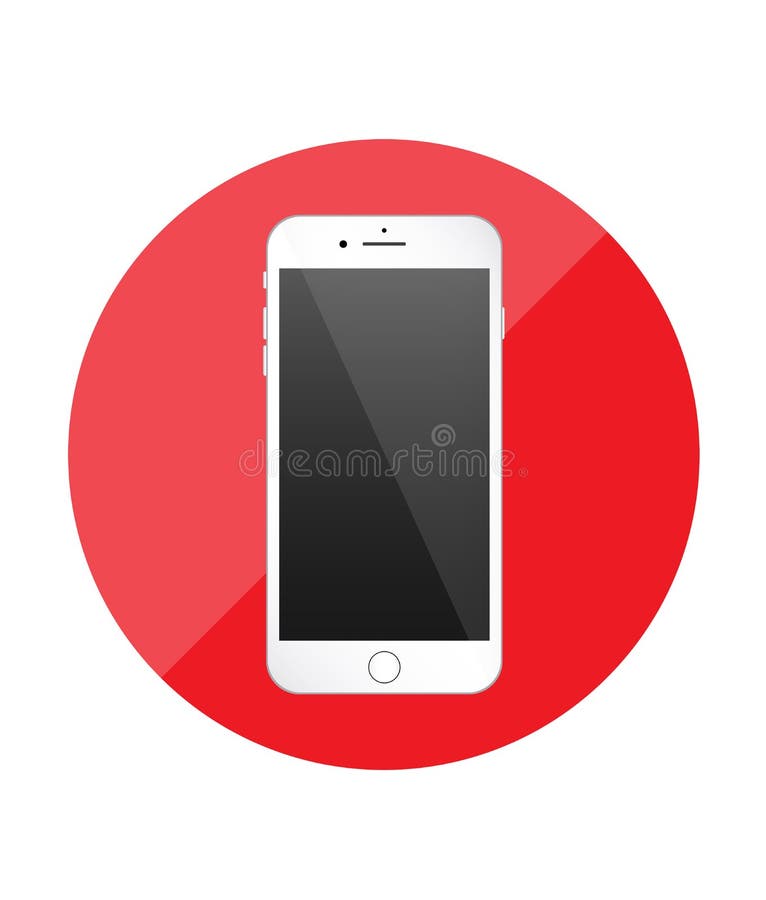 dreamstime