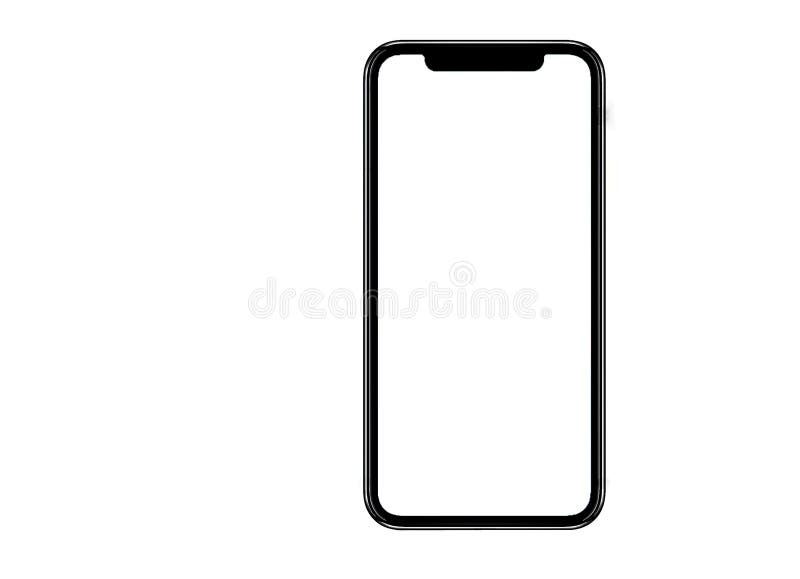 dreamstime.